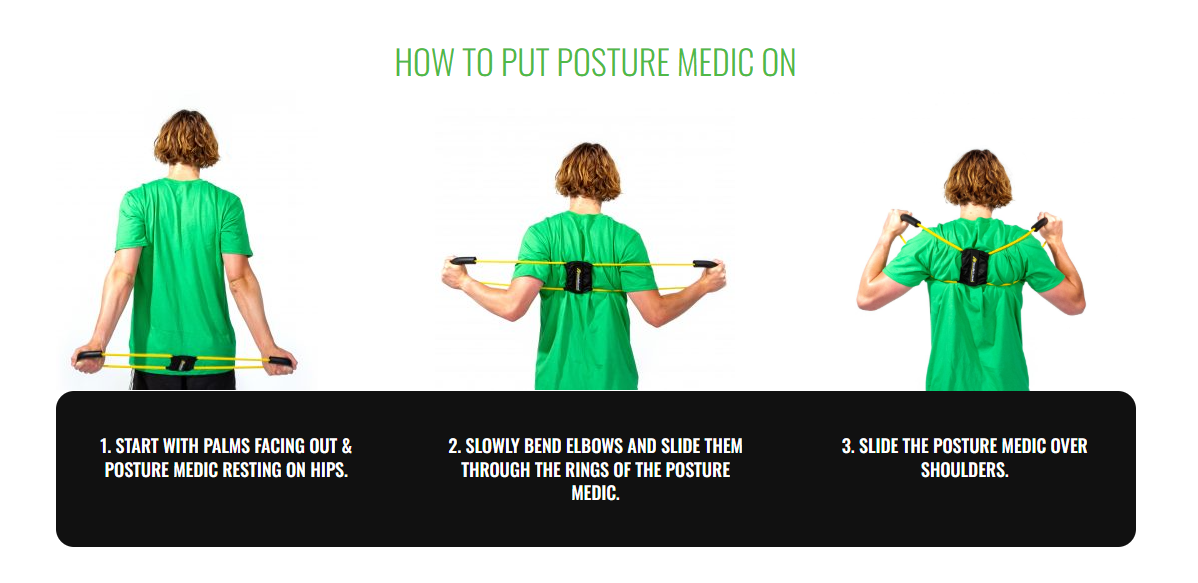 HOW TO PUT POSTURE MEDIC ON

1. START WITH PALMS FACING OUT & POSTURE MEDIC RESTING ON HIPS.

2. SLOWLY BEND ELBOWS AND SLIDE THEM THROUGH THE RINGS OF THE POSTURE MEDIC.

3. SLIDE THE POSTURE MEDIC OVER SHOULDERS.